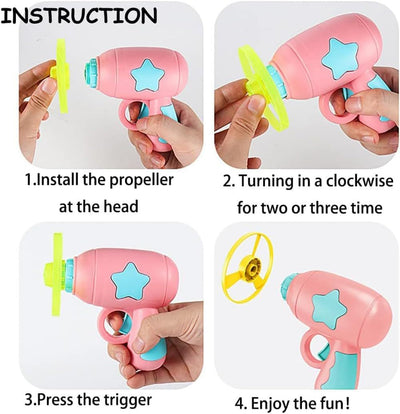 INSTRUCTION

1.Install the propeller at the head

2. Turning in a clockwise for two or three time

3.Press the trigger

4. Enjoy the fun!